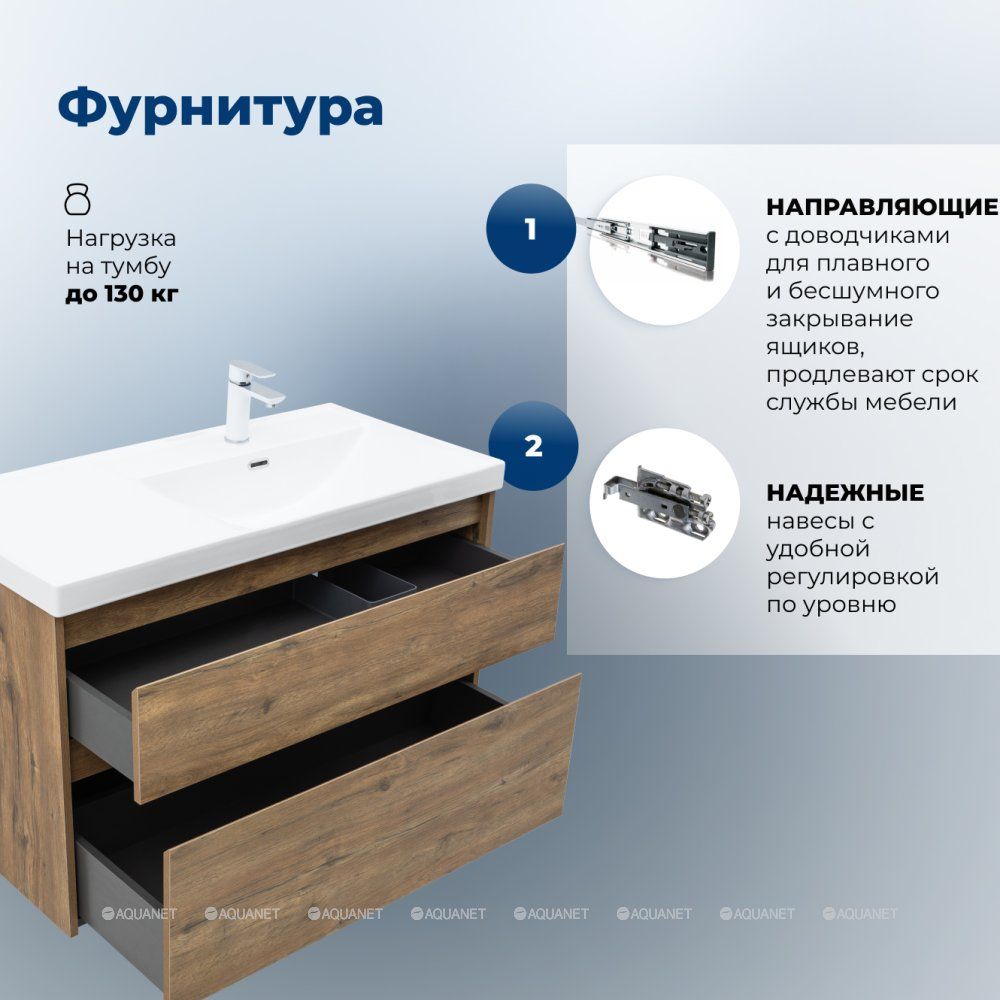 Фурнитура

Нагрузка на тумбу **до 130 кг**

1

**НАПРАВЛЯЮЩИЕ** с доводчиками для плавного и бесшумного закрывание ящиков, продлевают срок службы мебели

2

**НАДЕЖНЫЕ** навесы с удобной регулировкой по уровню

AQUANET AQUANET AQUANET AQUANET AQUANET AQUANET AQUANET AQUANET