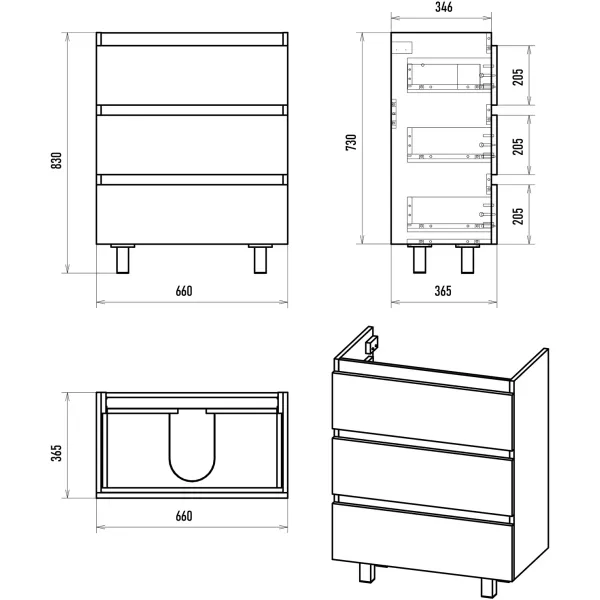 830
660
346
730
205
205
205
365
365
660