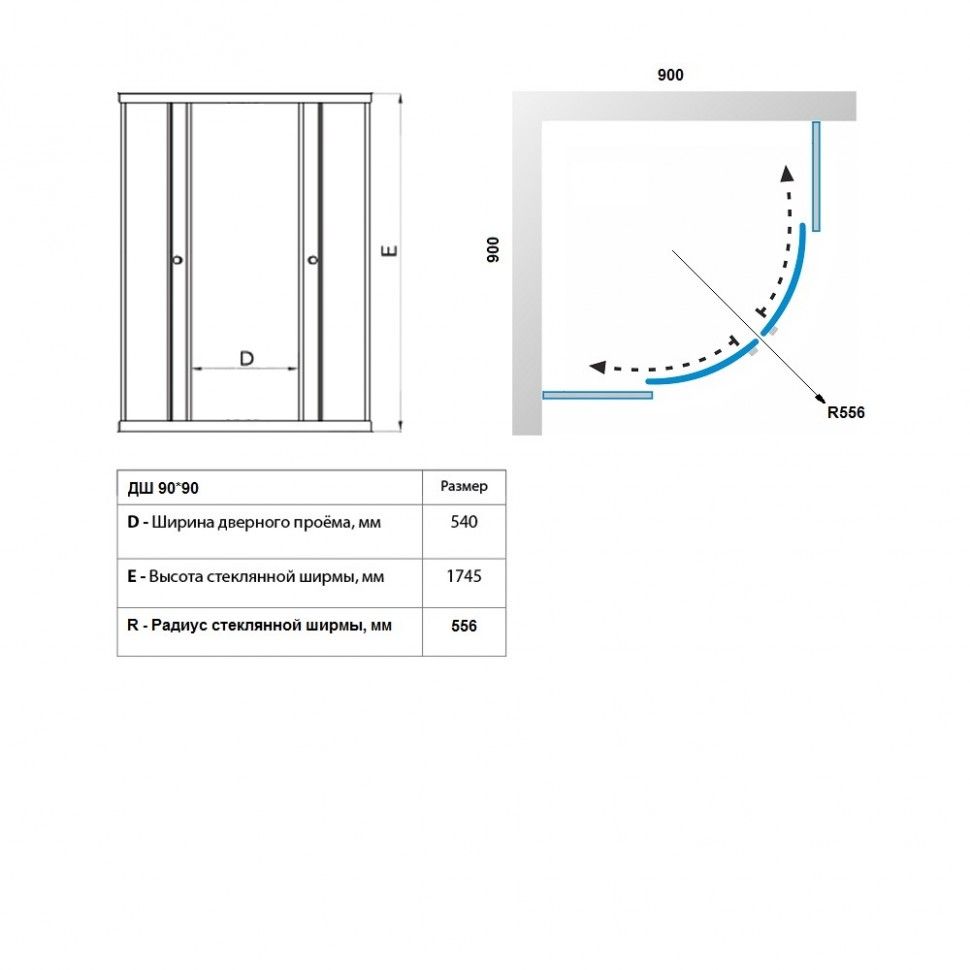 E

D

900

900

R556

| ДШ 90*90 | Размер |
|---|---|
| D - Ширина дверного проёма, мм | 540 |
| E - Высота стеклянной ширмы, мм | 1745 |
| R - Радиус стеклянной ширмы, мм | 556 |