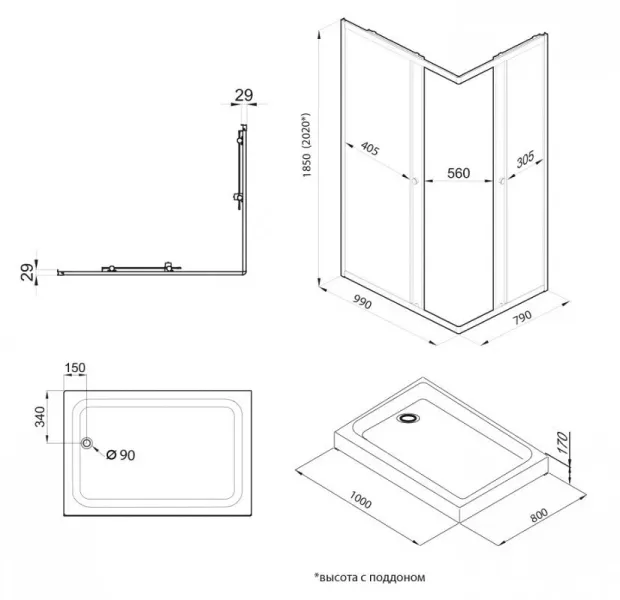 29
29
1850 (2020*)
405
560
305
990
790
150
340
Ø 90
170
1000
800
*высота с поддоном