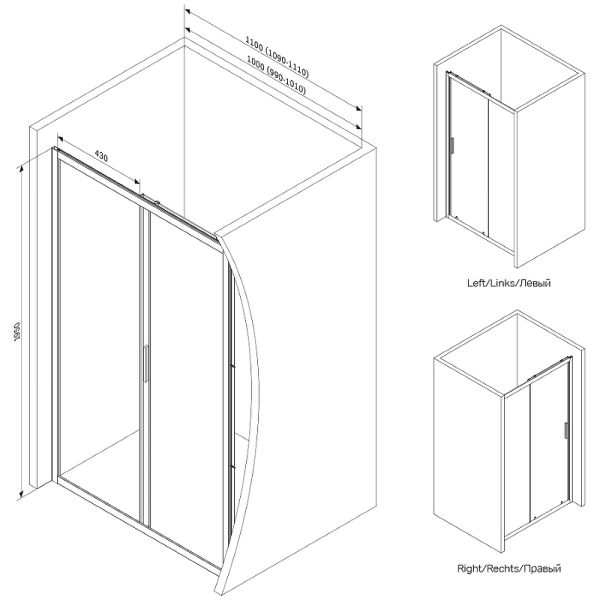 1100 (1090-1110)
1000 (990-1010)
430
1950
Left/Links/Левый
Right/Rechts/Правый