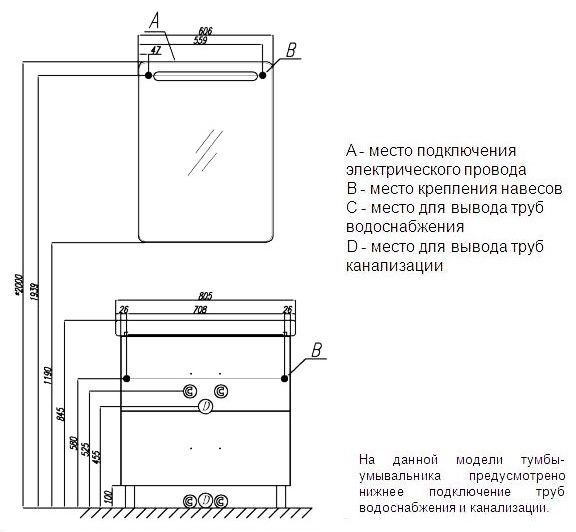 A
606
559
47
B
*2030
1939
1190
845
580
525
455
100
805
26
708
26
B
C
C
D
C
D
C

A - место подключения электрического провода
B - место крепления навесов
C - место для вывода труб водоснабжения
D - место для вывода труб канализации

На данной модели тумбы-умывальника предусмотрено нижнее подключение труб водоснабжения и канализации.