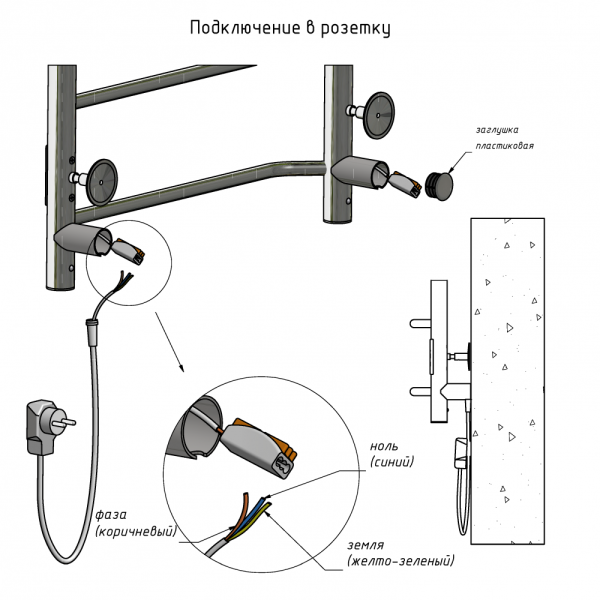 Подключение в розетку

заглушка пластиковая

ноль (синий)

фаза (коричневый)

земля (желто-зеленый)