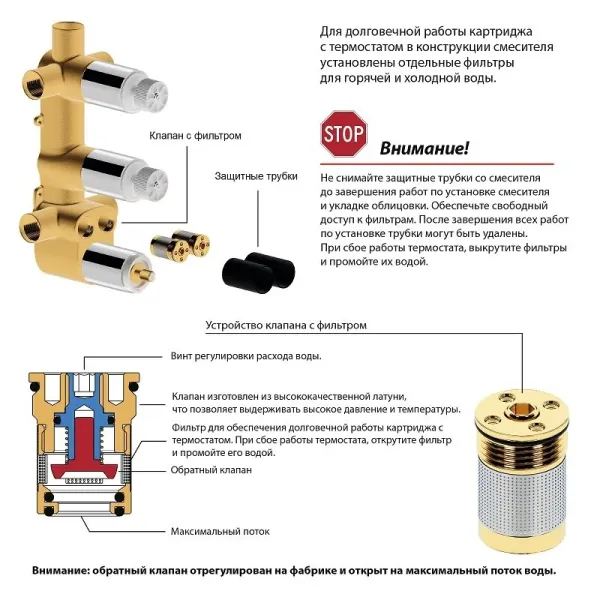 Для долговечной работы картриджа с термостатом в конструкции смесителя установлены отдельные фильтры для горячей и холодной воды.

Клапан с фильтром

Защитные трубки

STOP

Внимание!

Не снимайте защитные трубки со смесителя до завершения работ по установке смесителя и укладке облицовки. Обеспечьте свободный доступ к фильтрам. После завершения всех работ по установке трубки могут быть удалены. При сбое работы термостата, выкрутите фильтры и промойте их водой.

Устройство клапана с фильтром

Винт регулировки расхода воды.

Клапан изготовлен из высококачественной латуни, что позволяет выдерживать высокое давление и температуры.

Фильтр для обеспечения долговечной работы картриджа с термостатом. При сбое работы термостата, открутите фильтр и промойте его водой.

Обратный клапан

Максимальный поток

Внимание: обратный клапан отрегулирован на фабрике и открыт на максимальный поток воды.