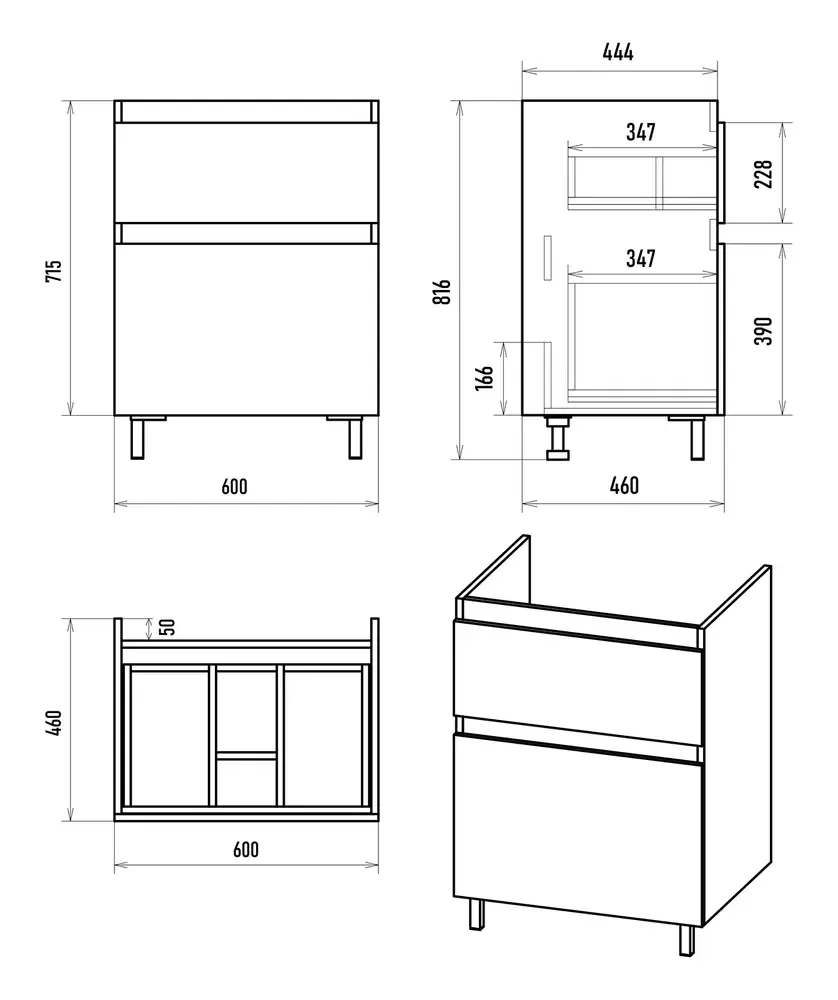 715
600
444
347
228
347
816
390
166
460
50
460
600