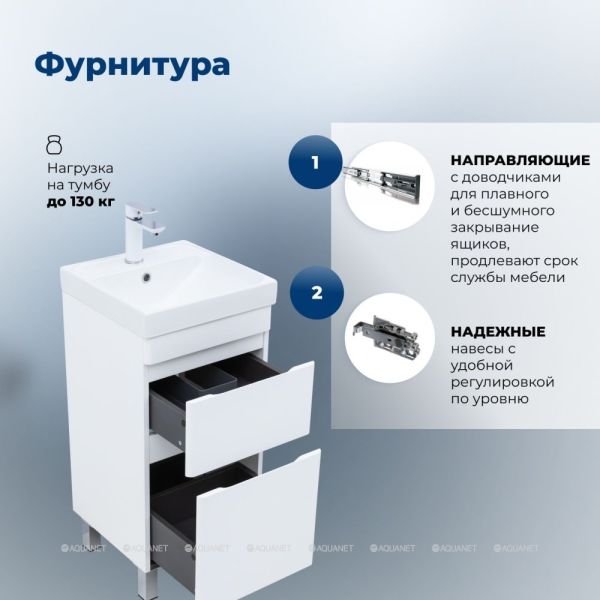 Фурнитура

Нагрузка на тумбу до 130 кг

1

НАПРАВЛЯЮЩИЕ с доводчиками для плавного и бесшумного закрывание ящиков, продлевают срок службы мебели

2

НАДЕЖНЫЕ навесы с удобной регулировкой по уровню

AQUANET AQUANET AQUANET AQUANET AQUANET AQUANET AQUANET AQUANET