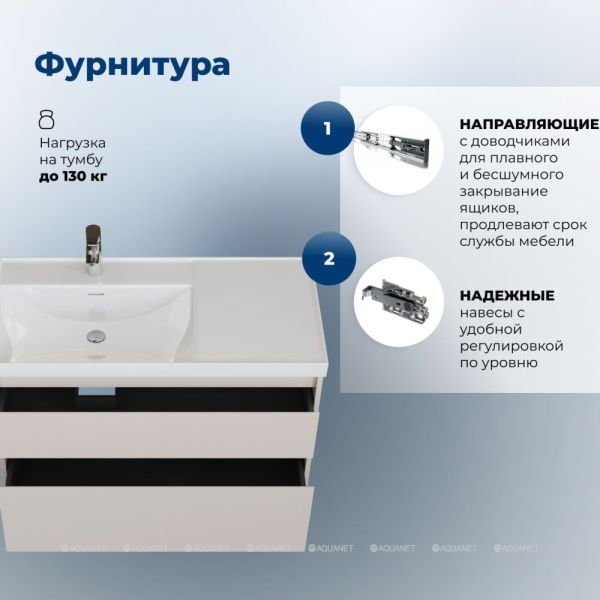 Фурнитура

Нагрузка на тумбу **до 130 кг**

1

**НАПРАВЛЯЮЩИЕ** с доводчиками для плавного и бесшумного закрывание ящиков, продлевают срок службы мебели

2

**НАДЕЖНЫЕ** навесы с удобной регулировкой по уровню

AQUANET AQUANET AQUANET AQUANET AQUANET AQUANET AQUANET AQUANET