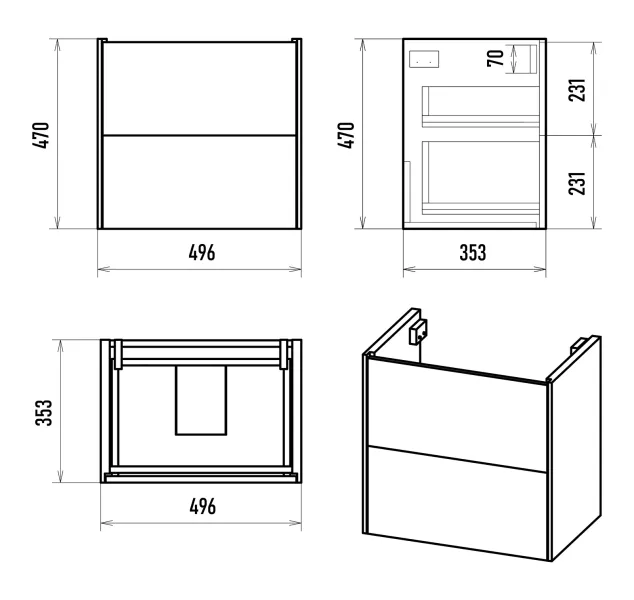 470

496

470

70

231

231

353

353

496