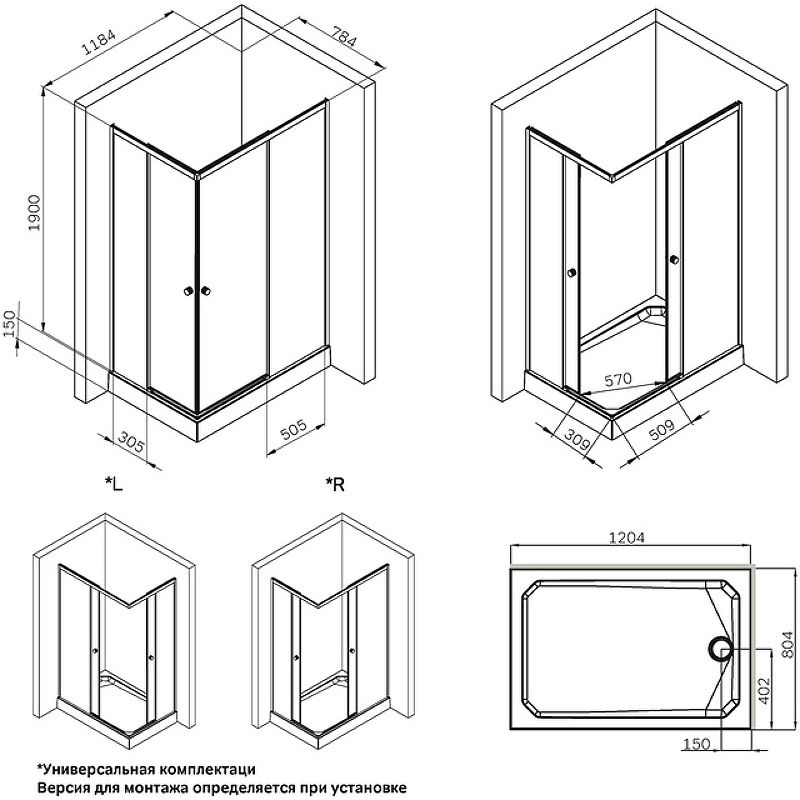 1184
784
1900
150
305
505
570
309
509
*L
*R
1204
804
402
150
*Универсальная комплектаци
Версия для монтажа определяется при установке