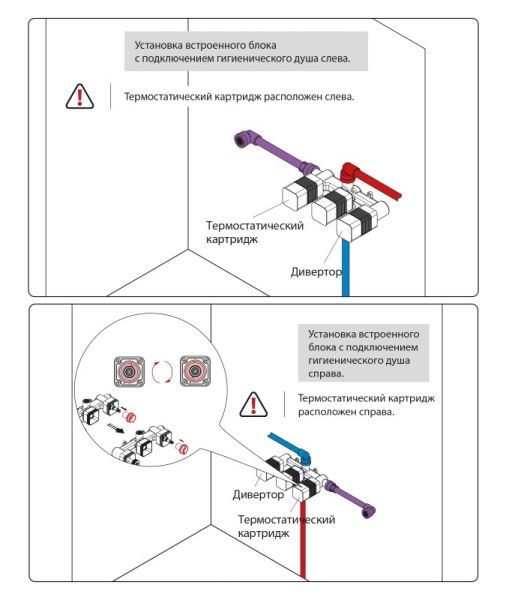 Установка встроенного блока с подключением гигиенического душа слева.

Термостатический картридж расположен слева.

Термостатический картридж

Дивертор

Установка встроенного блока с подключением гигиенического душа справа.

Термостатический картридж расположен справа.

Дивертор

Термостатический картридж