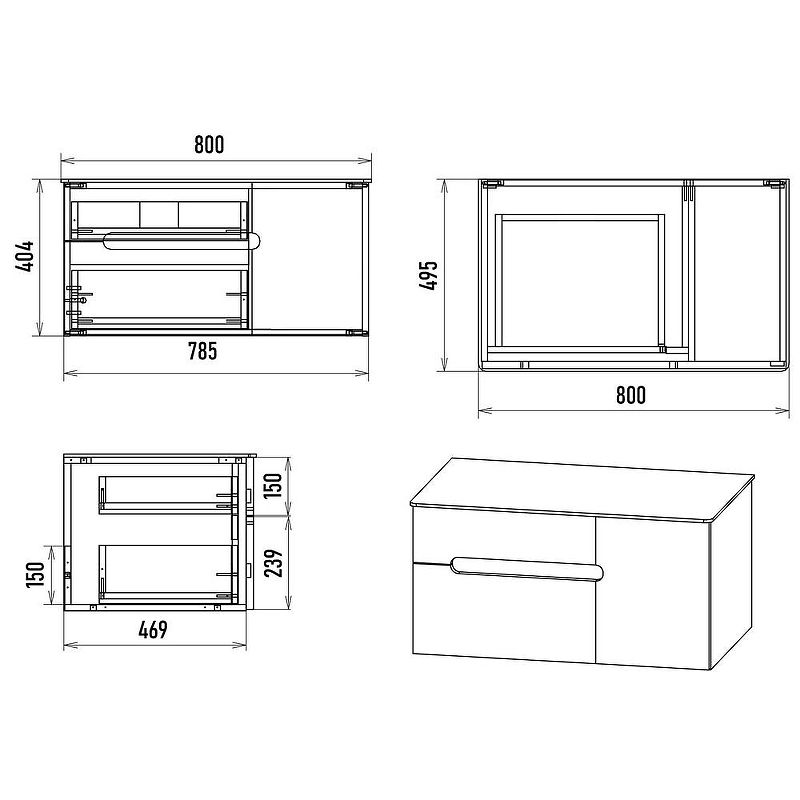 800

404

785

495

800

150

239

150

469