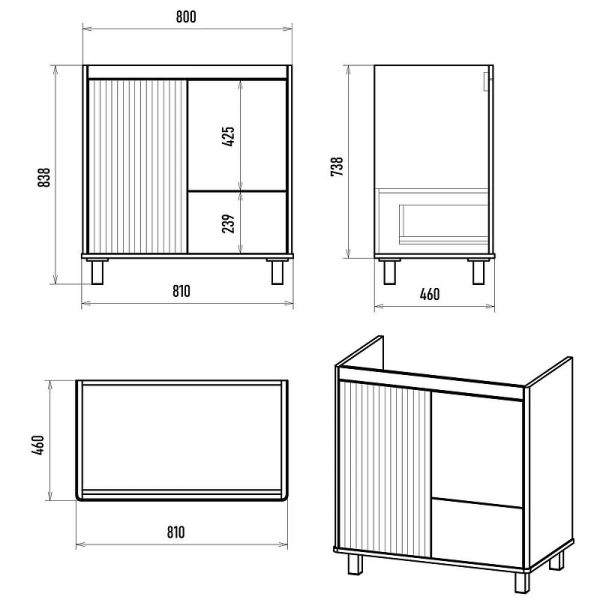 800

838

425

239

810

738

460

460

810