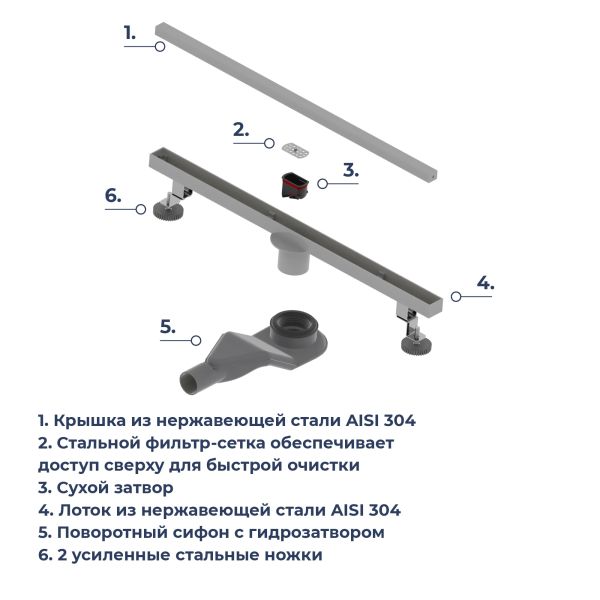 1.

2.

3.

6.

4.

5.

1. Крышка из нержавеющей стали AISI 304
2. Стальной фильтр-сетка обеспечивает доступ сверху для быстрой очистки
3. Сухой затвор
4. Лоток из нержавеющей стали AISI 304
5. Поворотный сифон с гидрозатвором
6. 2 усиленные стальные ножки