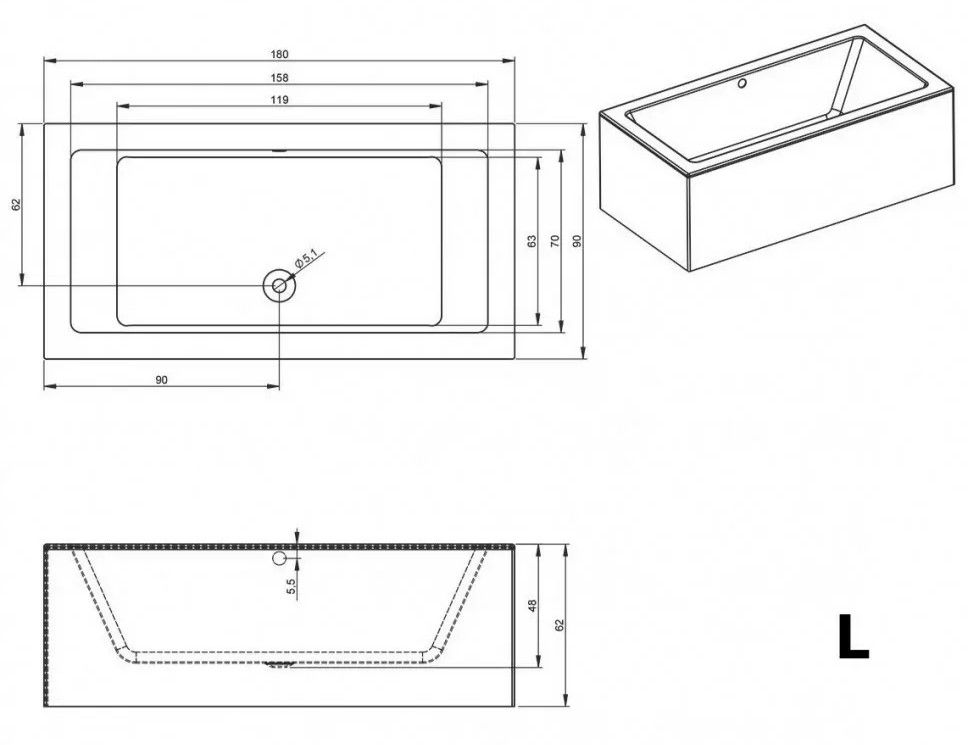 180
158
119
62
Ø 5,1
63
70
90
90
5,5
48
62
L