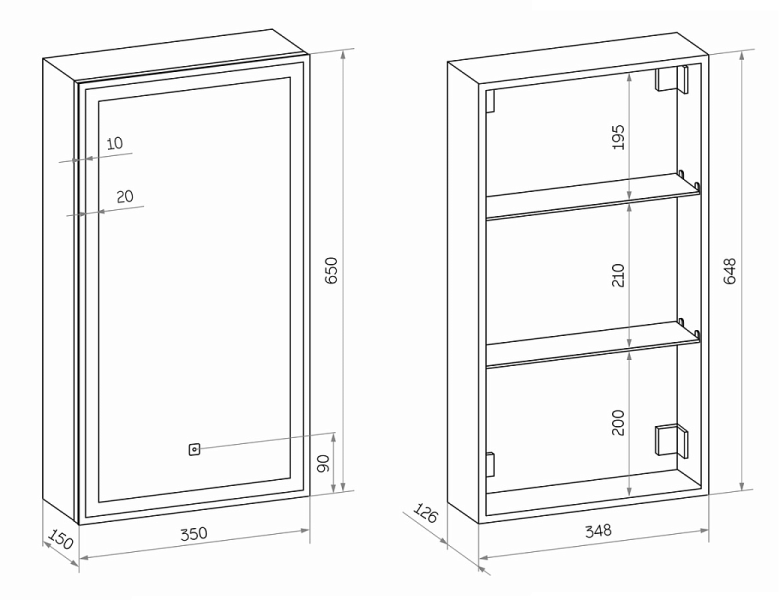 10
20
650
90
150
350
195
210
200
648
126
348