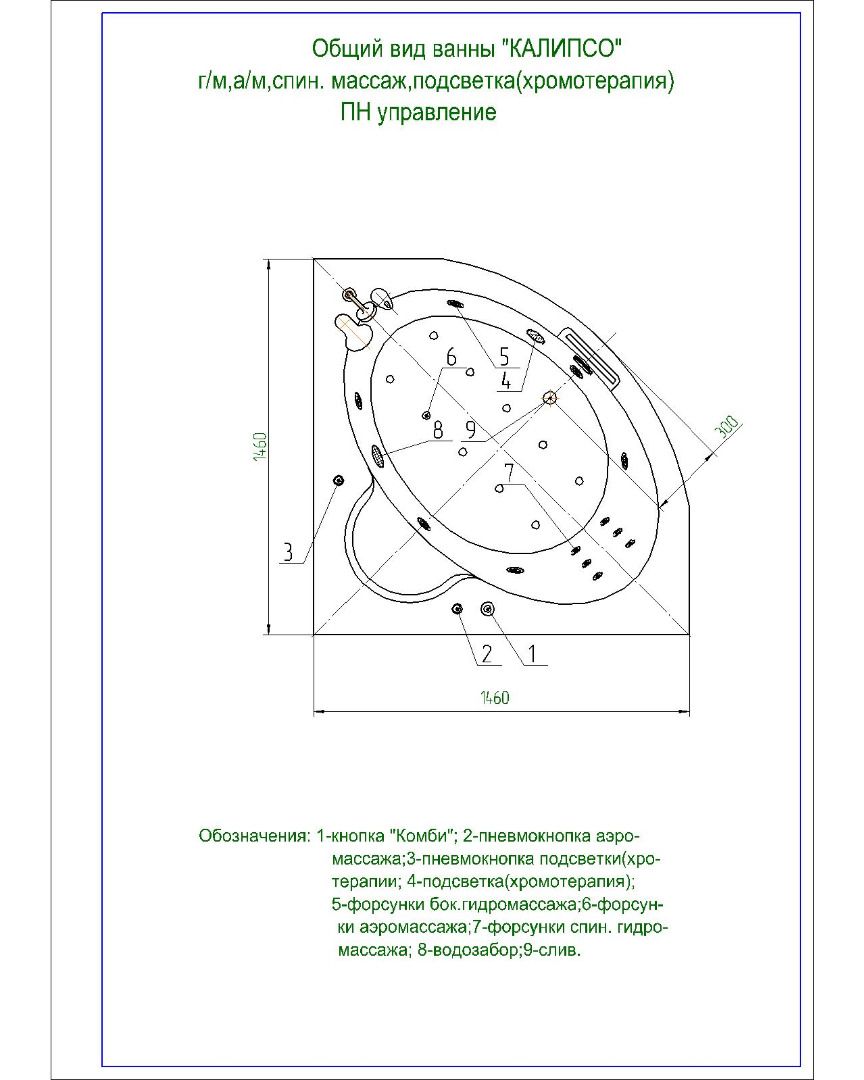 Общий вид ванны "КАЛИПСО"
г/м,а/м,спин. массаж,подсветка(хромотерапия)
ПН управление

1460

300

6

5

4

8

9

7

3

2

1

1460

Обозначения: 1-кнопка "Комби"; 2-пневмокнопка аэромассажа;3-пневмокнопка подсветки(хротерапии; 4-подсветка(хромотерапия); 5-форсунки бок.гидромассажа;6-форсунки аэромассажа;7-форсунки спин. гидромассажа; 8-водозабор;9-слив.