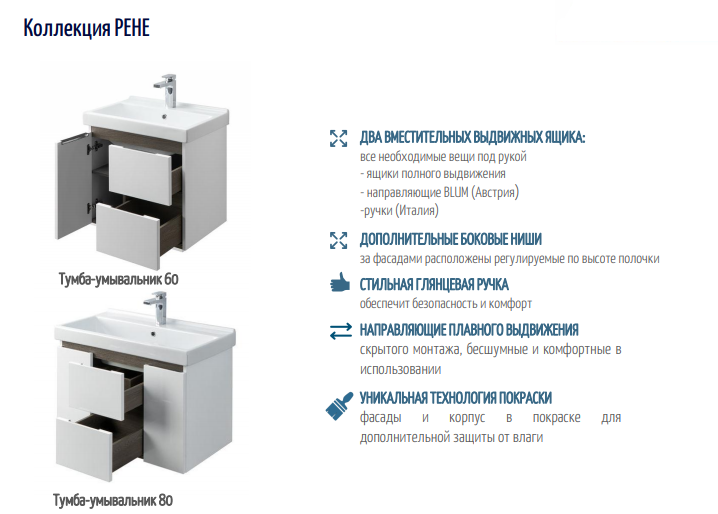 Коллекция РЕНЕ

Тумба-умывальник 60

Тумба-умывальник 80

ДВА ВМЕСТИТЕЛЬНЫХ ВЫДВИЖНЫХ ЯЩИКА:
все необходимые вещи под рукой
- ящики полного выдвижения
- направляющие BLUM (Австрия)
-ручки (Италия)

ДОПОЛНИТЕЛЬНЫЕ БОКОВЫЕ НИШИ
за фасадами расположены регулируемые по высоте полочки

СТИЛЬНАЯ ГЛЯНЦЕВАЯ РУЧКА
обеспечит безопасность и комфорт

НАПРАВЛЯЮЩИЕ ПЛАВНОГО ВЫДВИЖЕНИЯ
скрытого монтажа, бесшумные и комфортные в использовании

УНИКАЛЬНАЯ ТЕХНОЛОГИЯ ПОКРАСКИ
фасады и корпус в покраске для дополнительной защиты от влаги