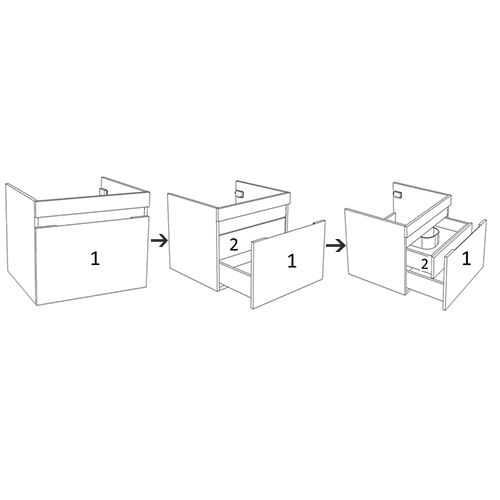 1

2
1

2
1