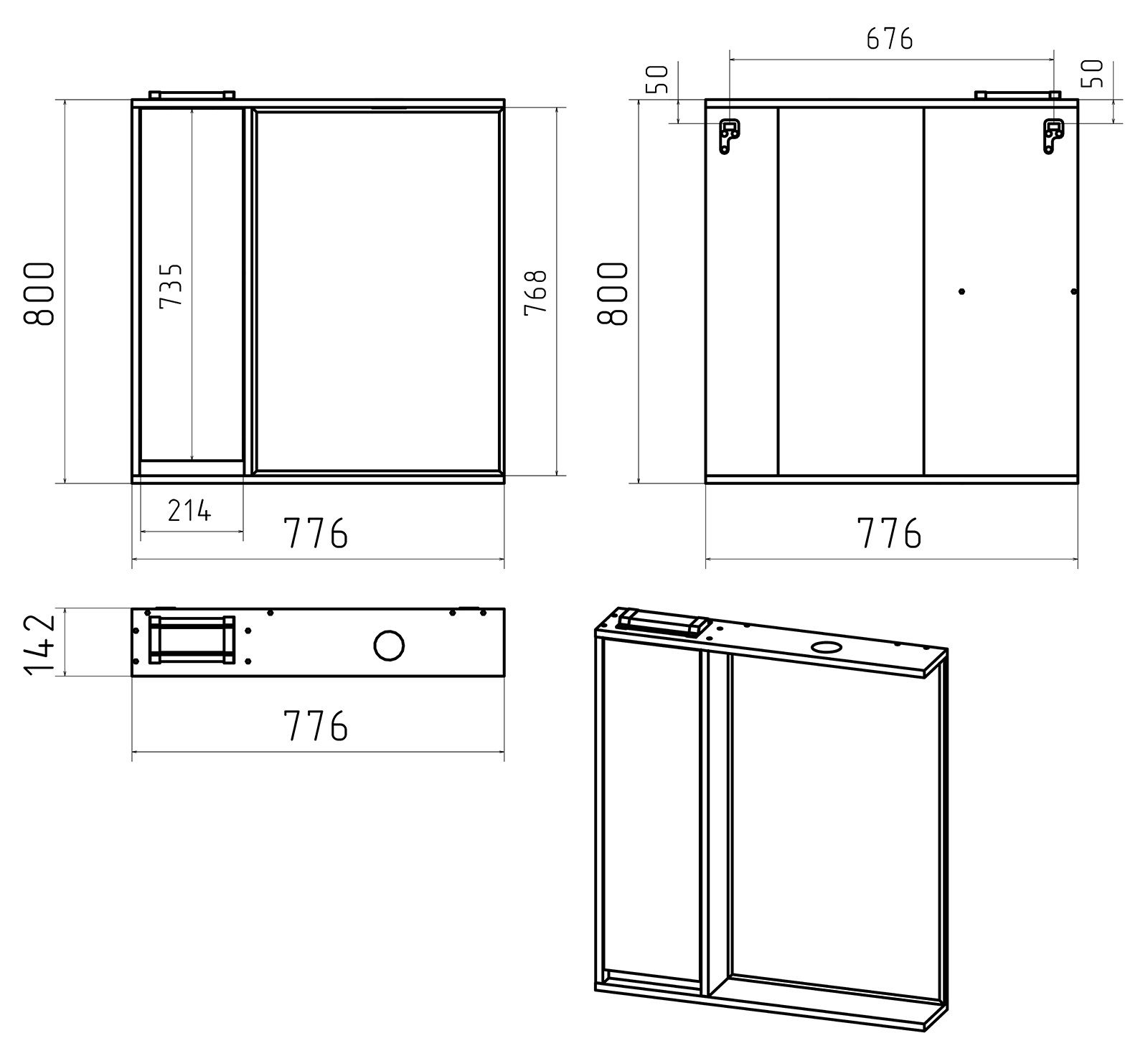 800
735
768
214
776
676
50
50
800
776
142
776