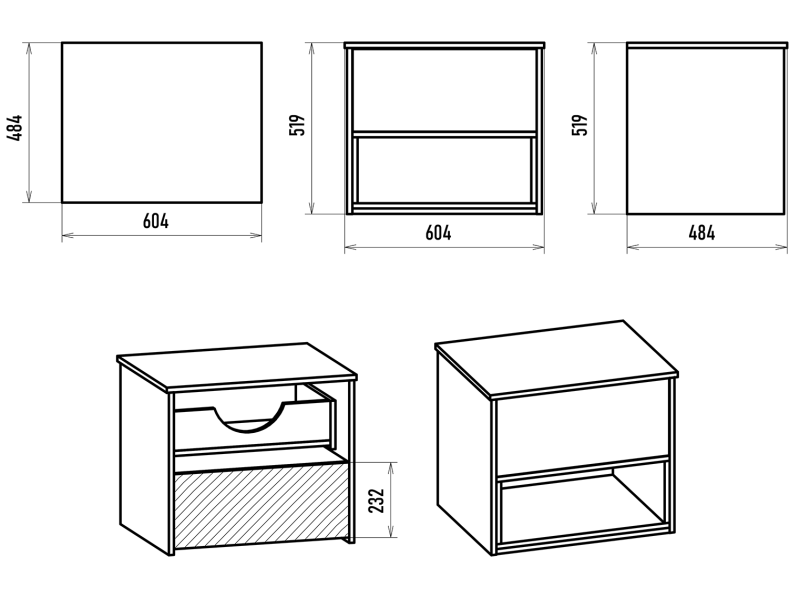 484
604
519
604
519
484
232