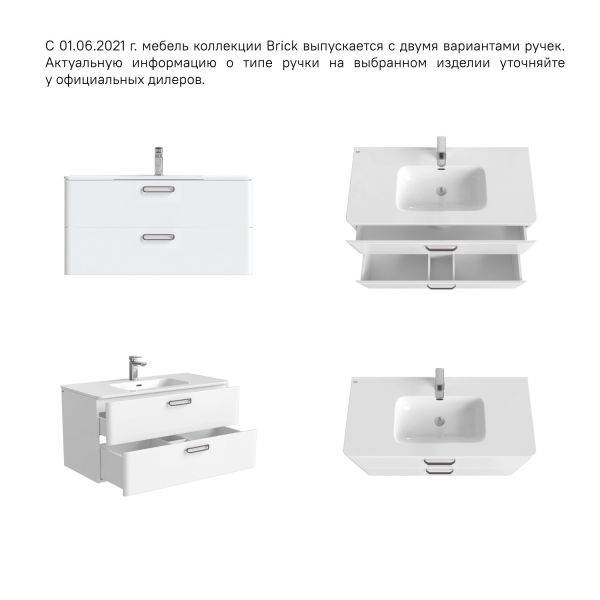 С 01.06.2021 г. мебель коллекции Brick выпускается с двумя вариантами ручек. Актуальную информацию о типе ручки на выбранном изделии уточняйте у официальных дилеров.