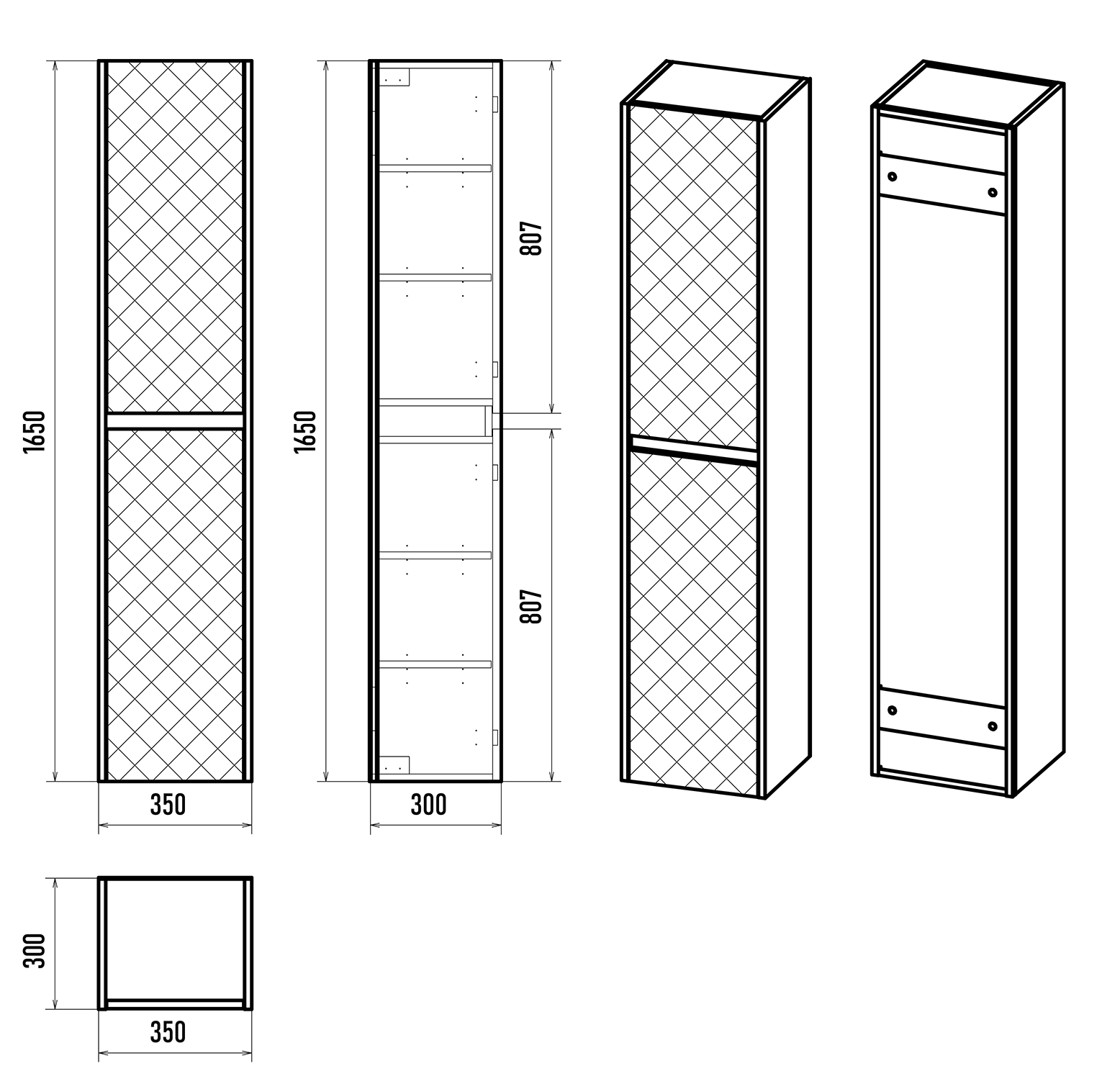 1650
350
1650
807
807
300
300
350