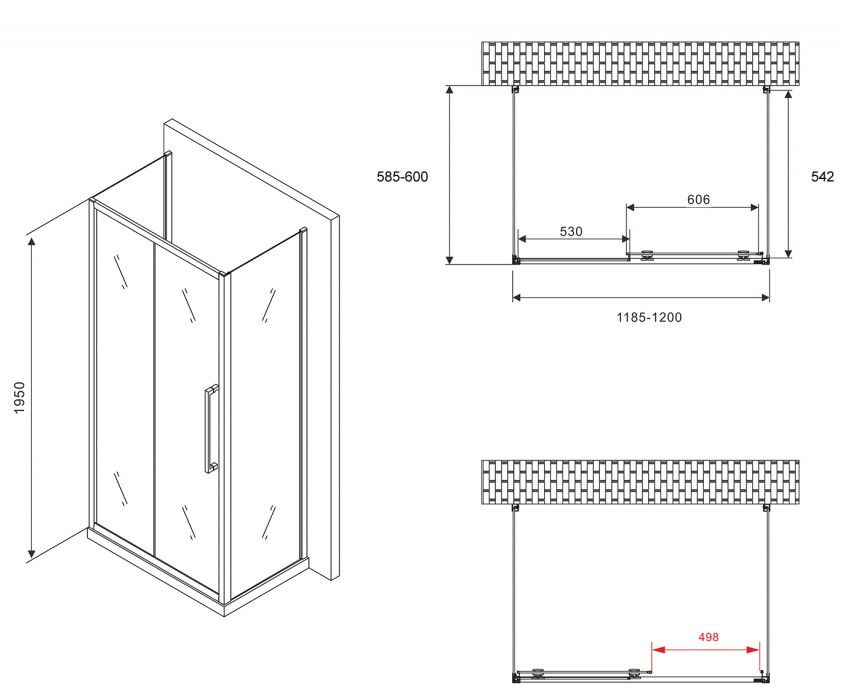 1950
585-600
542
606
530
1185-1200
498