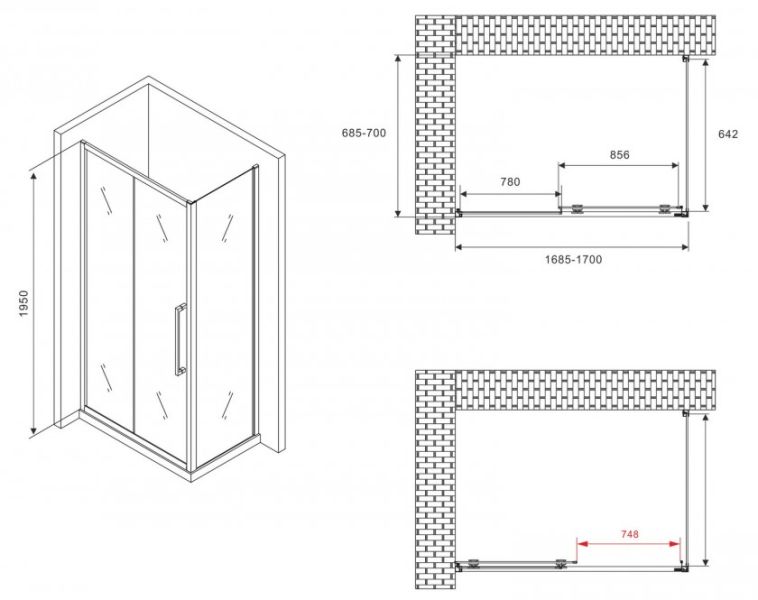 1950

685-700
642
856
780
1685-1700

748