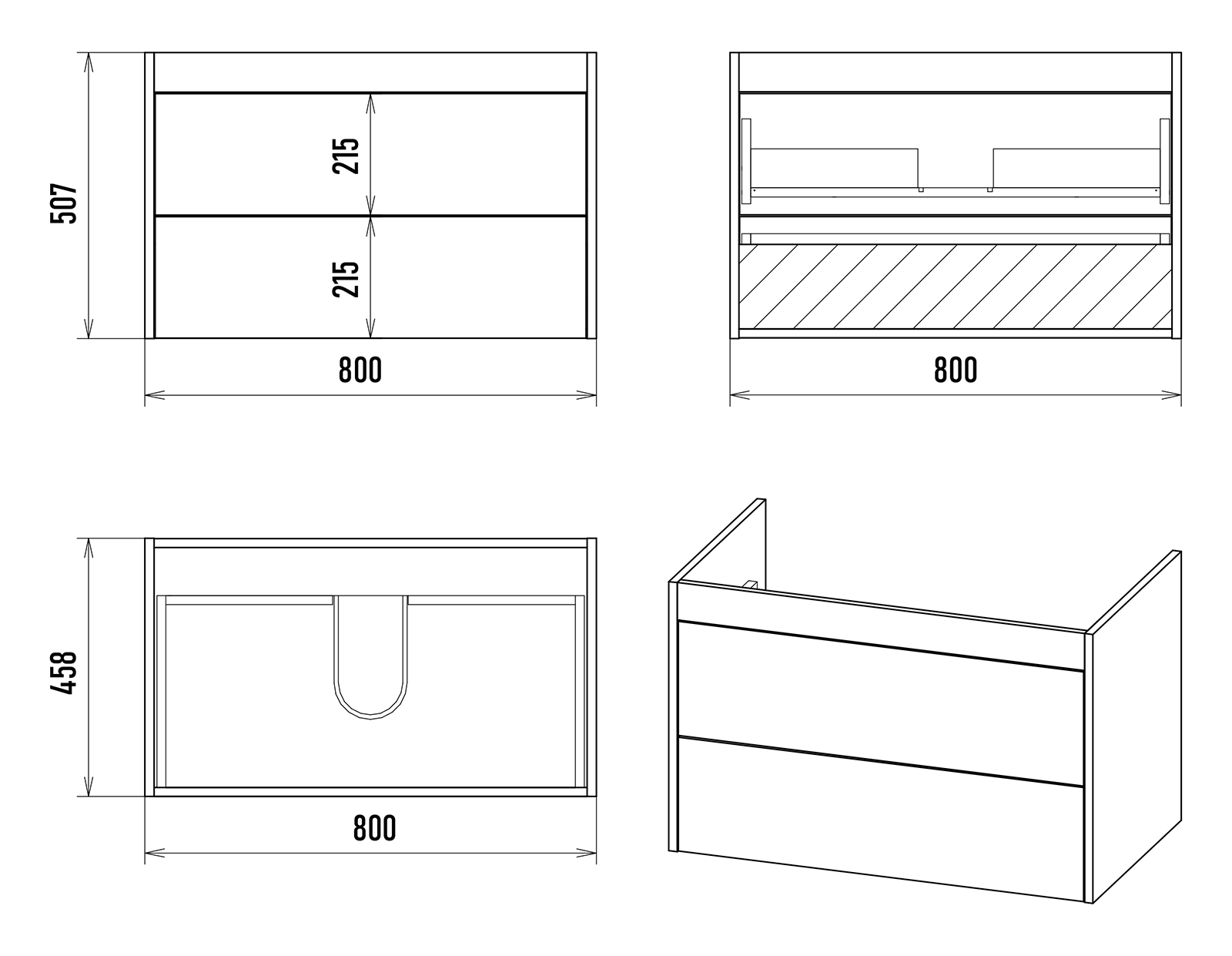 507
215
215
800
800
458
800