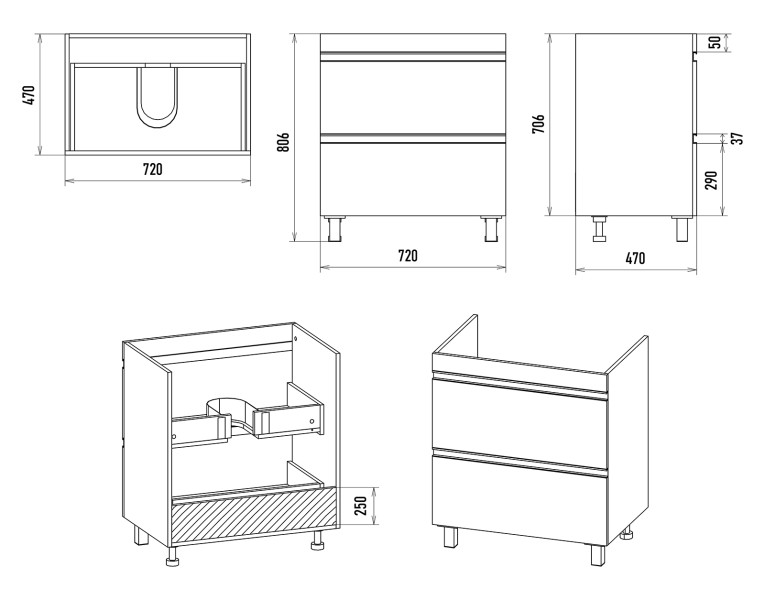 470
720
806
720
706
50
37
290
470
250