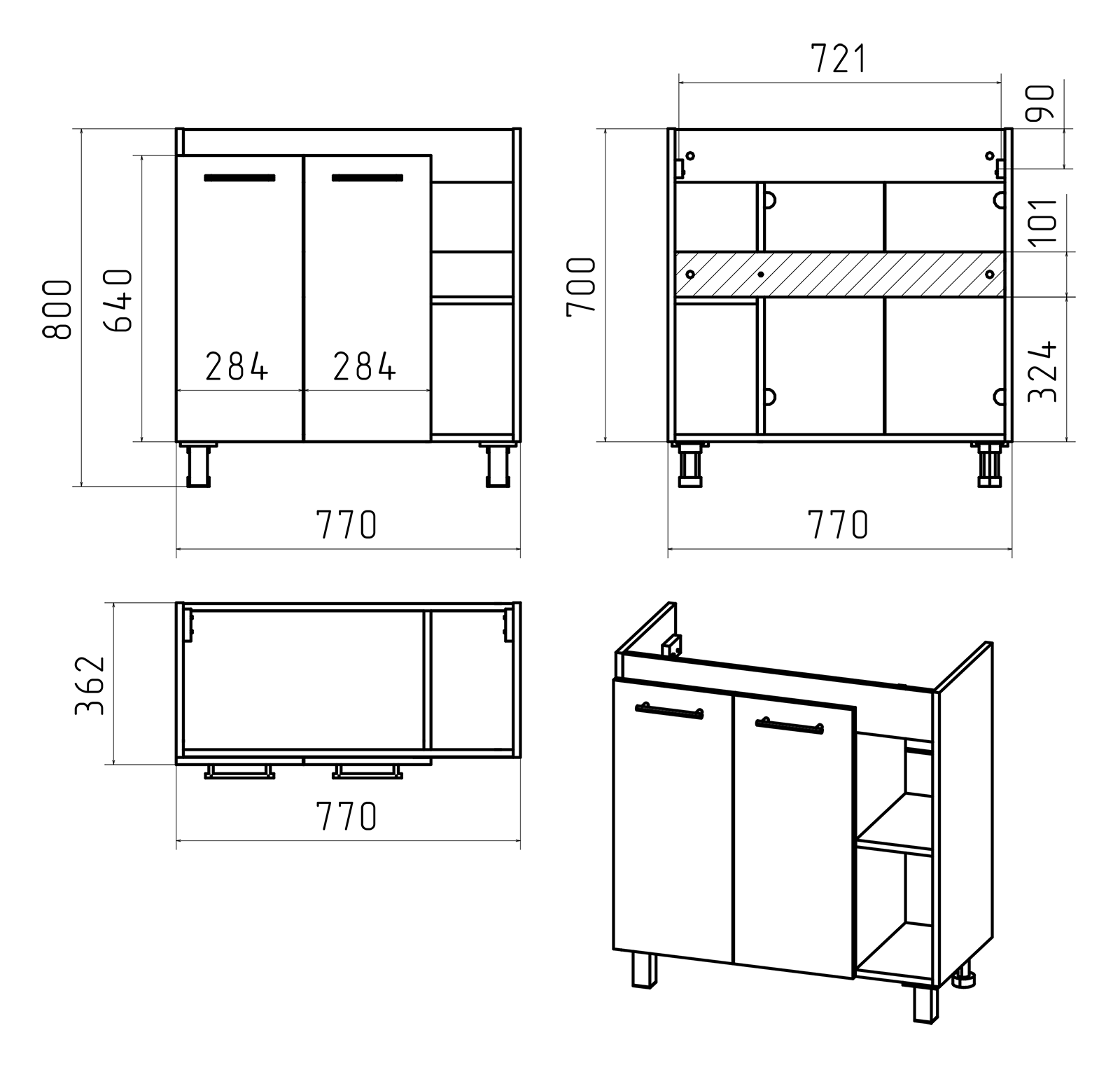 800
640
284
284
770

721
90
101
700
324
770

362
770