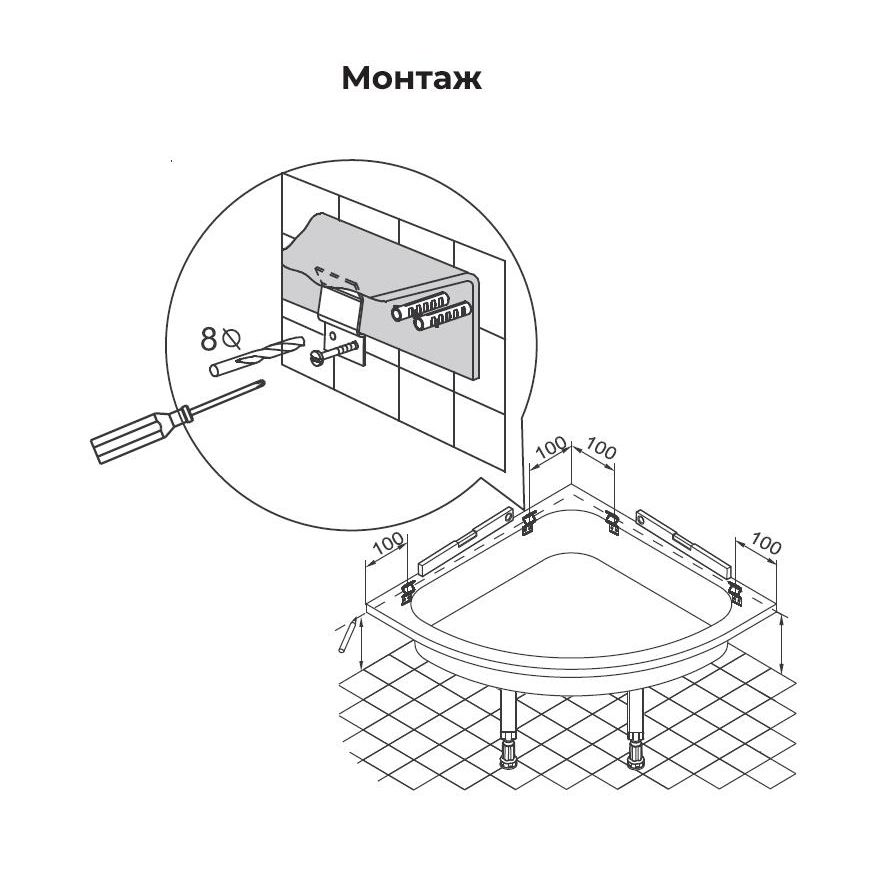 Монтаж

8 ⌀

100

100

100

100