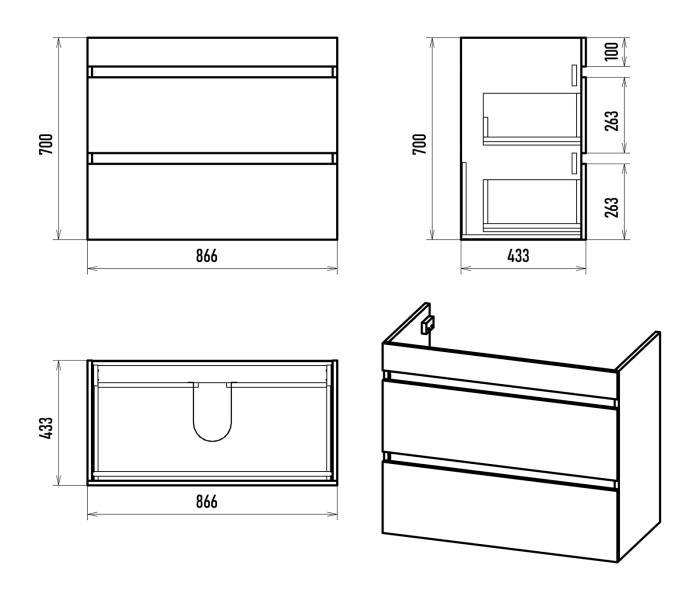 700

866

700

100

263

263

433

433

866