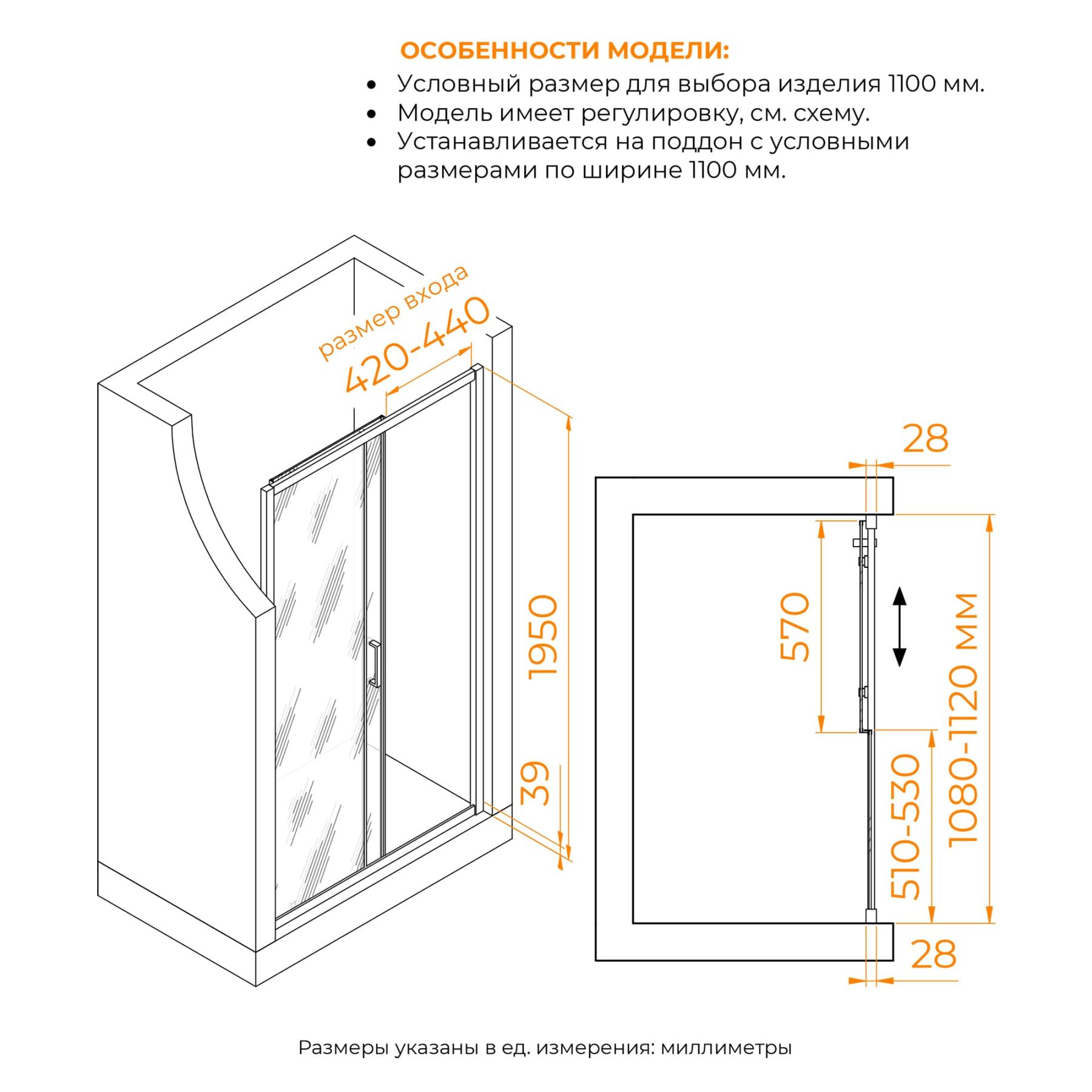 ОСОБЕННОСТИ МОДЕЛИ:
• Условный размер для выбора изделия 1100 мм.
• Модель имеет регулировку, см. схему.
• Устанавливается на поддон с условными размерами по ширине 1100 мм.

размер входа
420-440
1950
39

28
570
510-530
1080-1120 мм
28

Размеры указаны в ед. измерения: миллиметры