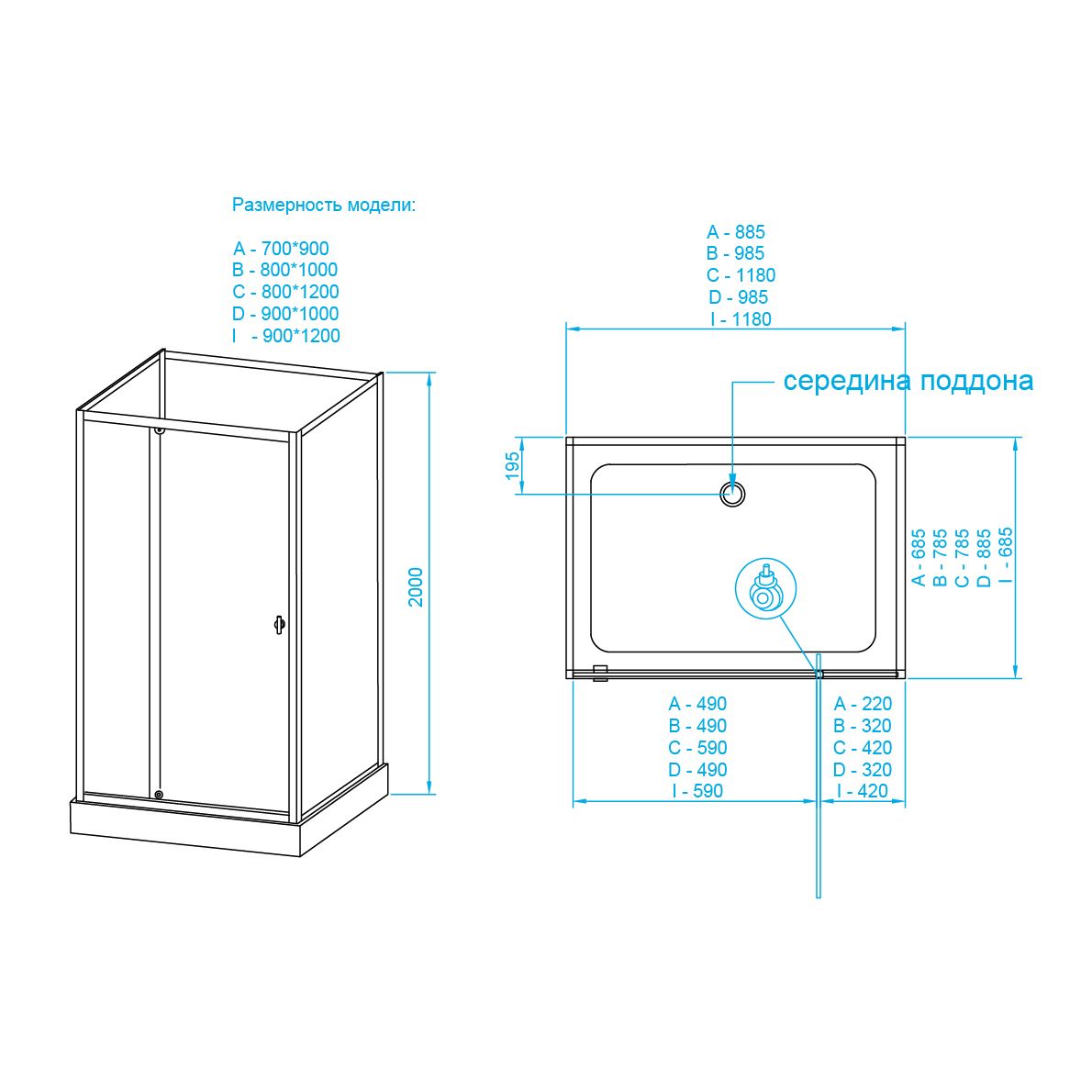 Размерность модели:

A - 700*900
B - 800*1000
C - 800*1200
D - 900*1000
I - 900*1200

2000

A - 885
B - 985
C - 1180
D - 985
I - 1180

середина поддона

195

A - 685
B - 785
C - 785
D - 885
I - 685

A - 490
B - 490
C - 590
D - 490
I - 590

A - 220
B - 320
C - 420
D - 320
I - 420