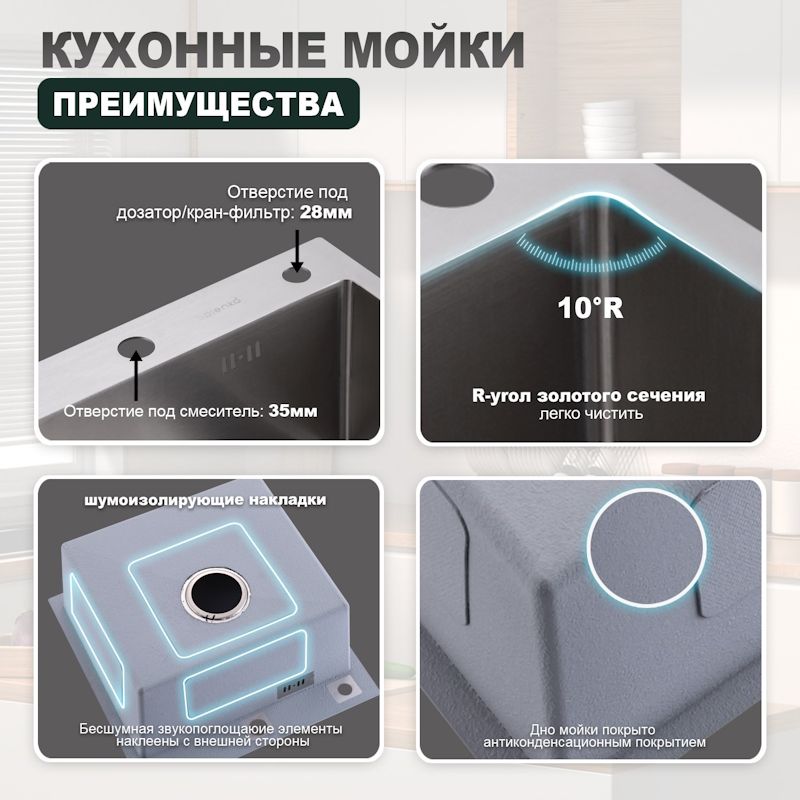 КУХОННЫЕ МОЙКИ
ПРЕИМУЩЕСТВА

Отверстие под дозатор/кран-фильтр: 28мм

Отверстие под смеситель: 35мм

10°R

R-угол золотого сечения
легко чистить

шумоизолирующие накладки

Бесшумная звукопоглощаюие элементы наклеены с внешней стороны

Дно мойки покрыто антиконденсационным покрытием