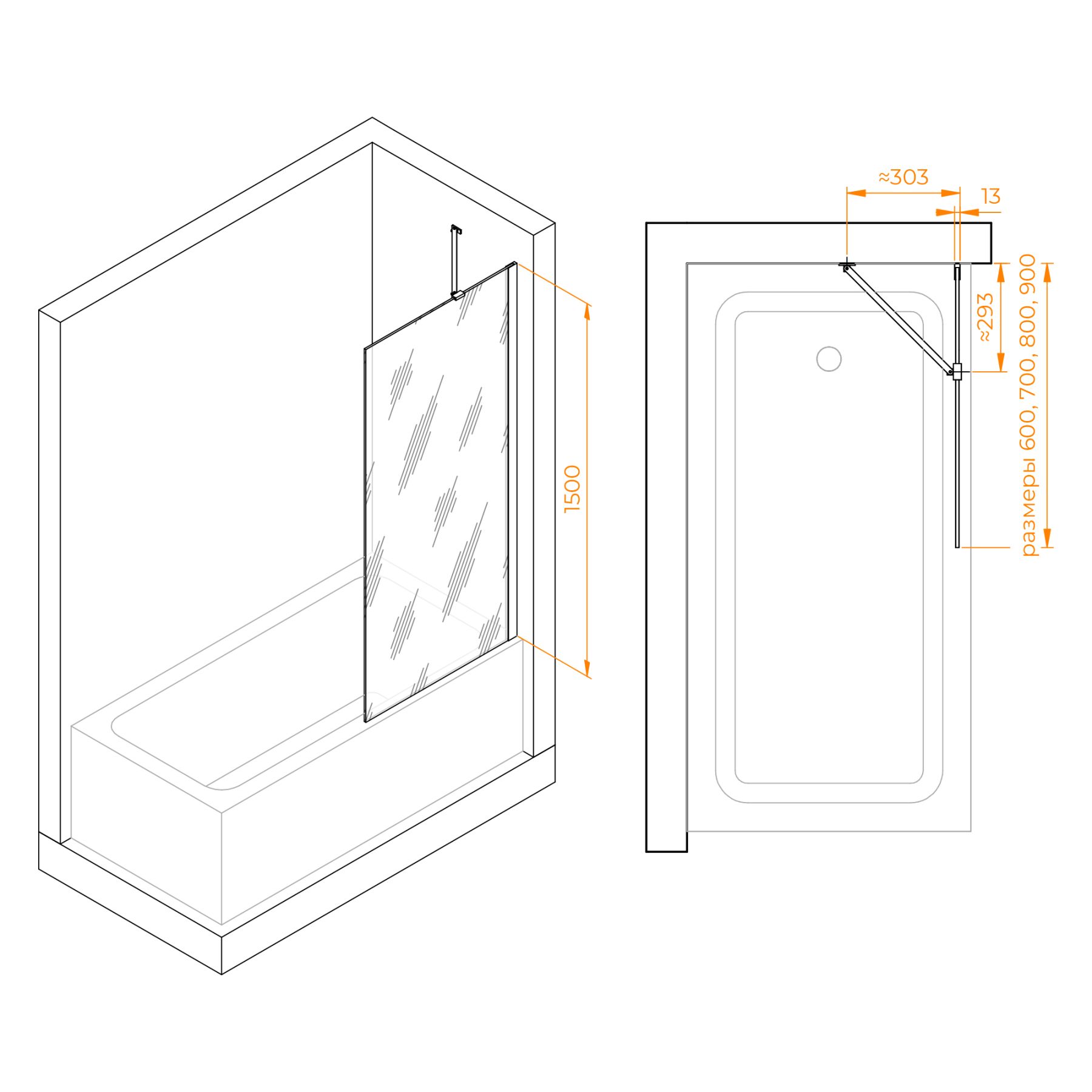 1500

≈303

13

≈293

размеры 600, 700, 800, 900