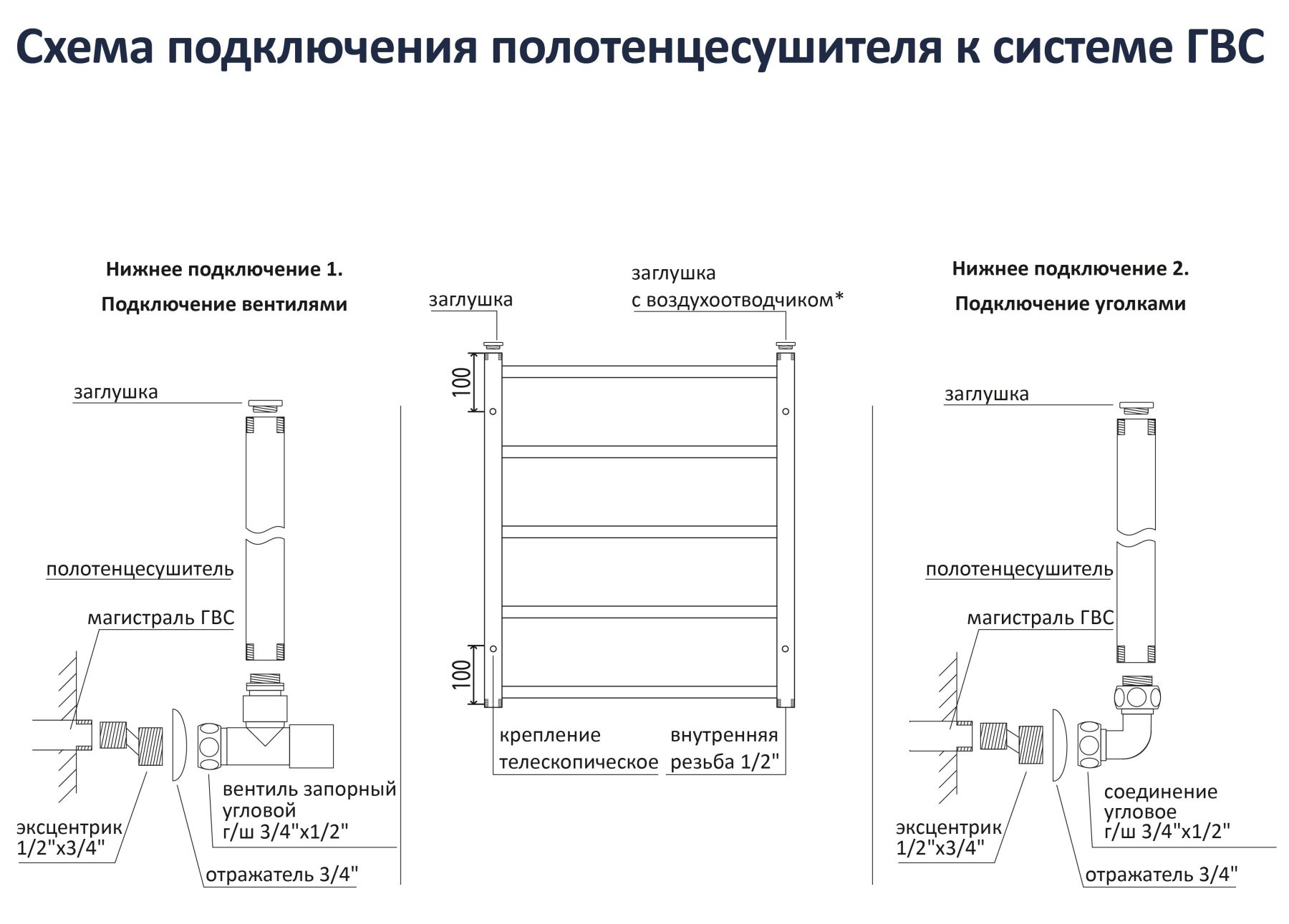 Схема подключения полотенцесушителя к системе ГВС

Нижнее подключение 1.

Подключение вентилями

заглушка

полотенцесушитель

магистраль ГВС

эксцентрик 1/2"х3/4"

отражатель 3/4"

вентиль запорный угловой г/ш 3/4"х1/2"

заглушка

заглушка с воздухоотводчиком*

100

100

крепление телескопическое

внутренняя резьба 1/2"

Нижнее подключение 2.

Подключение уголками

заглушка

полотенцесушитель

магистраль ГВС

эксцентрик 1/2"х3/4"

отражатель 3/4"

соединение угловое г/ш 3/4"х1/2"