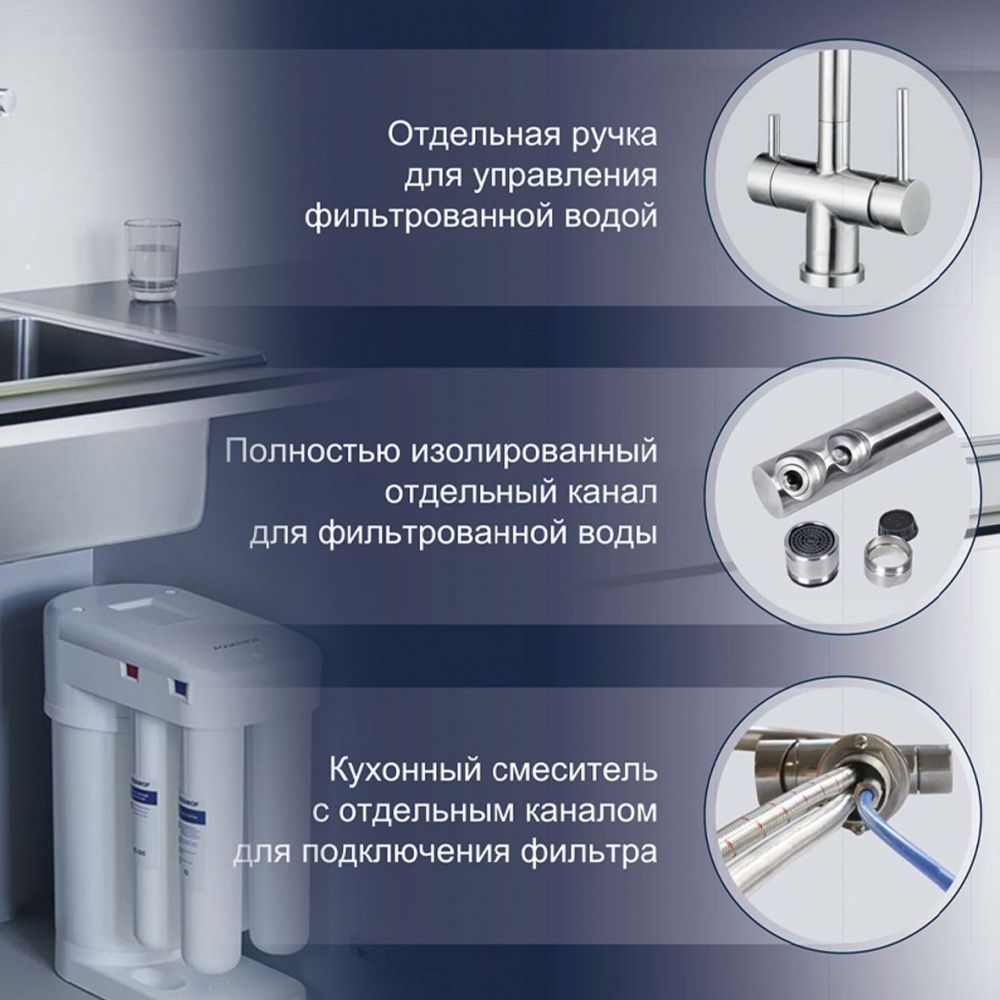 Отдельная ручка для управления фильтрованной водой

Полностью изолированный отдельный канал для фильтрованной воды

Кухонный смеситель с отдельным каналом для подключения фильтра