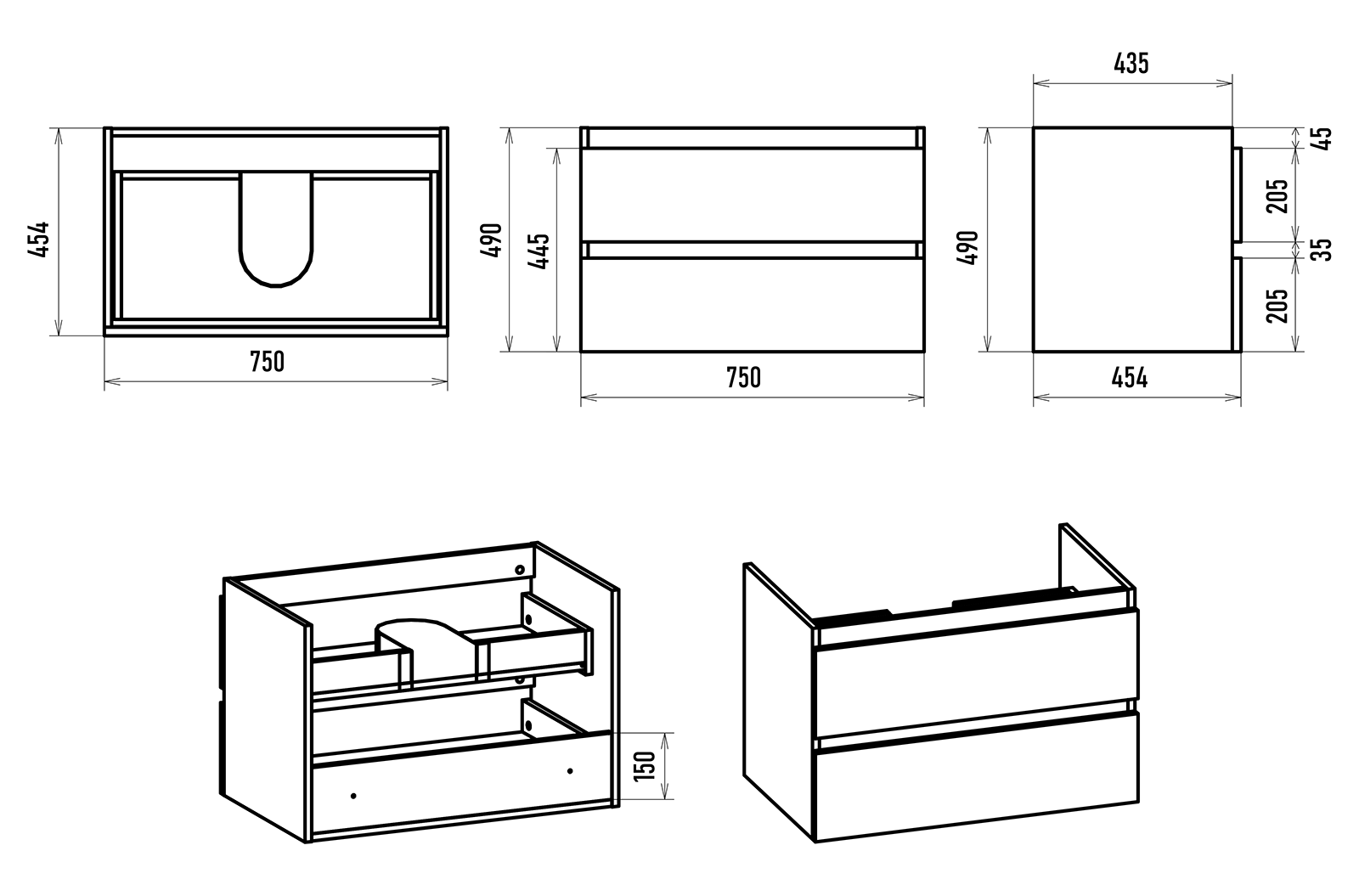 454
750
490
445
750
435
490
45
205
35
205
454
150