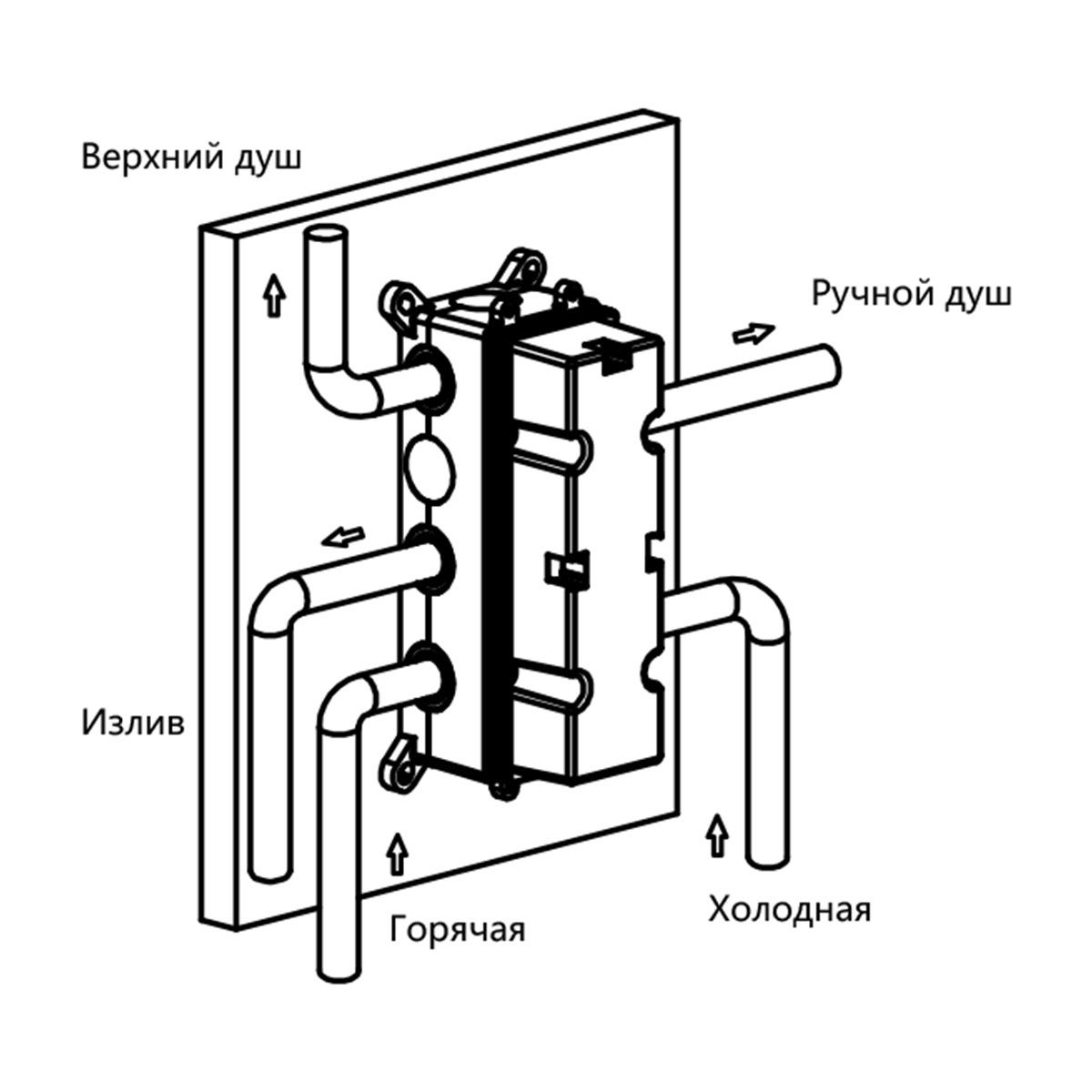 Верхний душ

Ручной душ

Излив

Горячая

Холодная