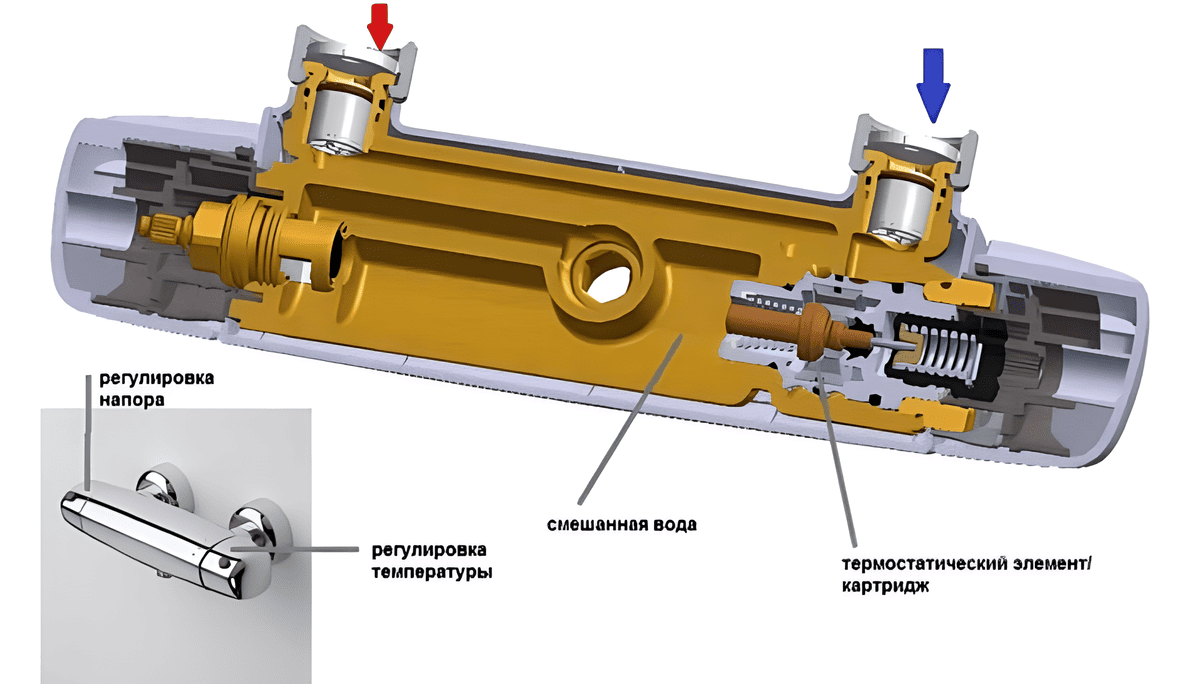 регулировка напора

регулировка температуры

смешанная вода

термостатический элемент/ картридж